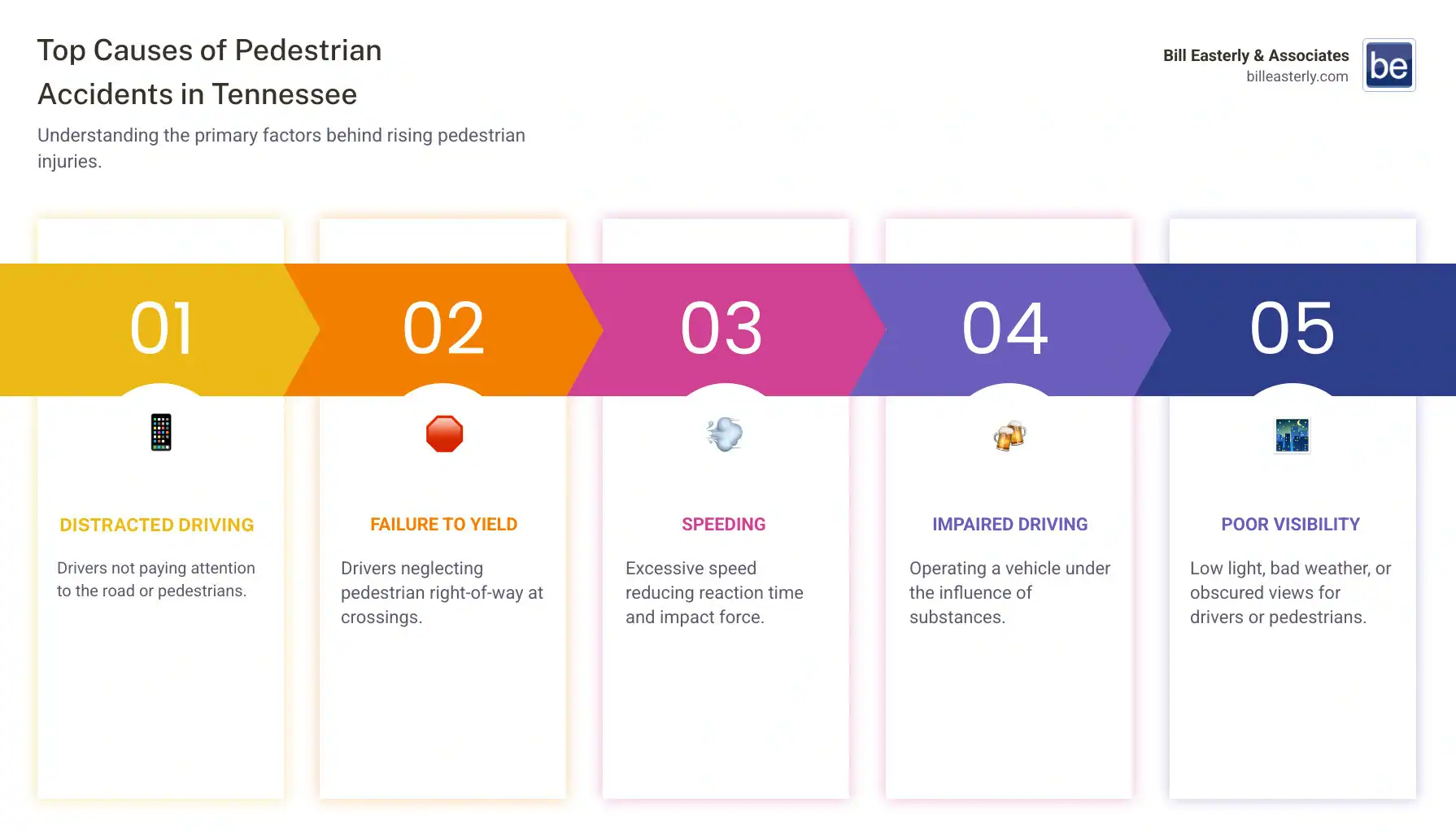 Top Causes of Pedestrian Accidents in Tennessee

Understanding the primary factors behind rising pedestrian injuries.

Bill Easterly & Associates
billeasterly.com
be

01

DISTRACTED DRIVING

Drivers not paying attention to the road or pedestrians.

02

FAILURE TO YIELD

Drivers neglecting pedestrian right-of-way at crossings.

03

SPEEDING

Excessive speed reducing reaction time and impact force.

04

IMPAIRED DRIVING

Operating a vehicle under the influence of substances.

05

POOR VISIBILITY

Low light, bad weather, or obscured views for drivers or pedestrians.