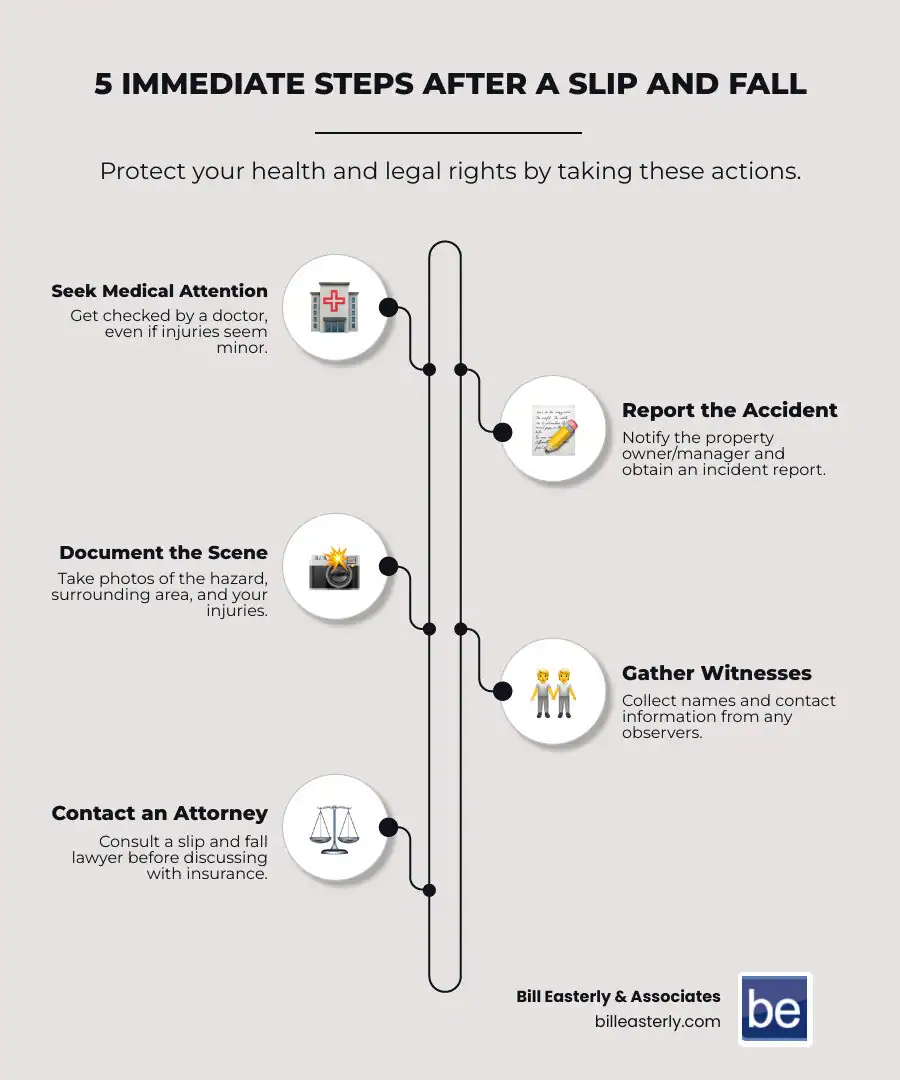 5 IMMEDIATE STEPS AFTER A SLIP AND FALL

Protect your health and legal rights by taking these actions.

Seek Medical Attention
Get checked by a doctor, even if injuries seem minor.

Report the Accident
Notify the property owner/manager and obtain an incident report.

Document the Scene
Take photos of the hazard, surrounding area, and your injuries.

Gather Witnesses
Collect names and contact information from any observers.

Contact an Attorney
Consult a slip and fall lawyer before discussing with insurance.

Bill Easterly & Associates
billeasterly.com

be